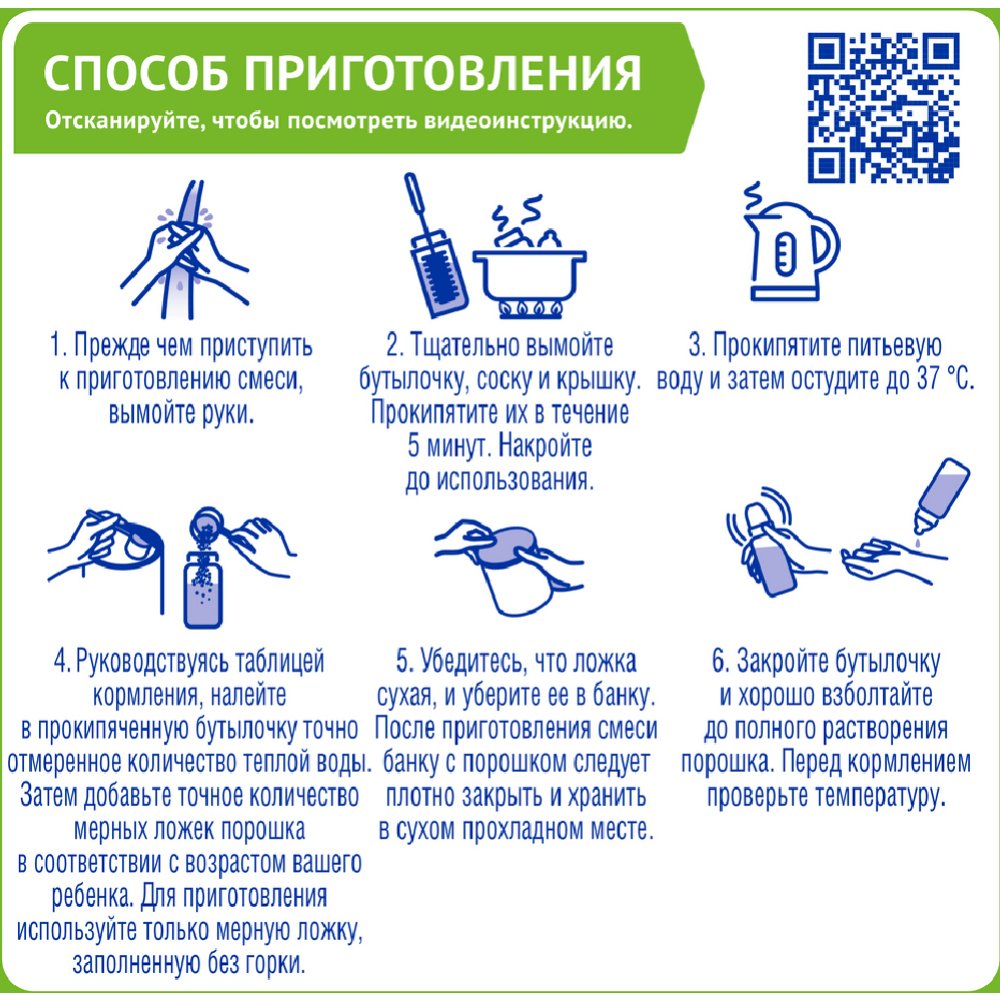 СПОСОБ ПРИГОТОВЛЕНИЯ
Отсканируйте, чтобы посмотреть видеоинструкцию.

1. Прежде чем приступить к приготовлению смеси, вымойте руки.

2. Тщательно вымойте бутылочку, соску и крышку. Прокипятите их в течение 5 минут. Накройте до использования.

3. Прокипятите питьевую воду и затем остудите до 37 °C.

4. Руководствуясь таблицей кормления, налейте в прокипяченную бутылочку точно отмеренное количество теплой воды. Затем добавьте точное количество мерных ложек порошка в соответствии с возрастом вашего ребенка. Для приготовления используйте только мерную ложку, заполненную без горки.

5. Убедитесь, что ложка сухая, и уберите ее в банку. После приготовления смеси банку с порошком следует плотно закрыть и хранить в сухом прохладном месте.

6. Закройте бутылочку и хорошо взболтайте до полного растворения порошка. Перед кормлением проверьте температуру.