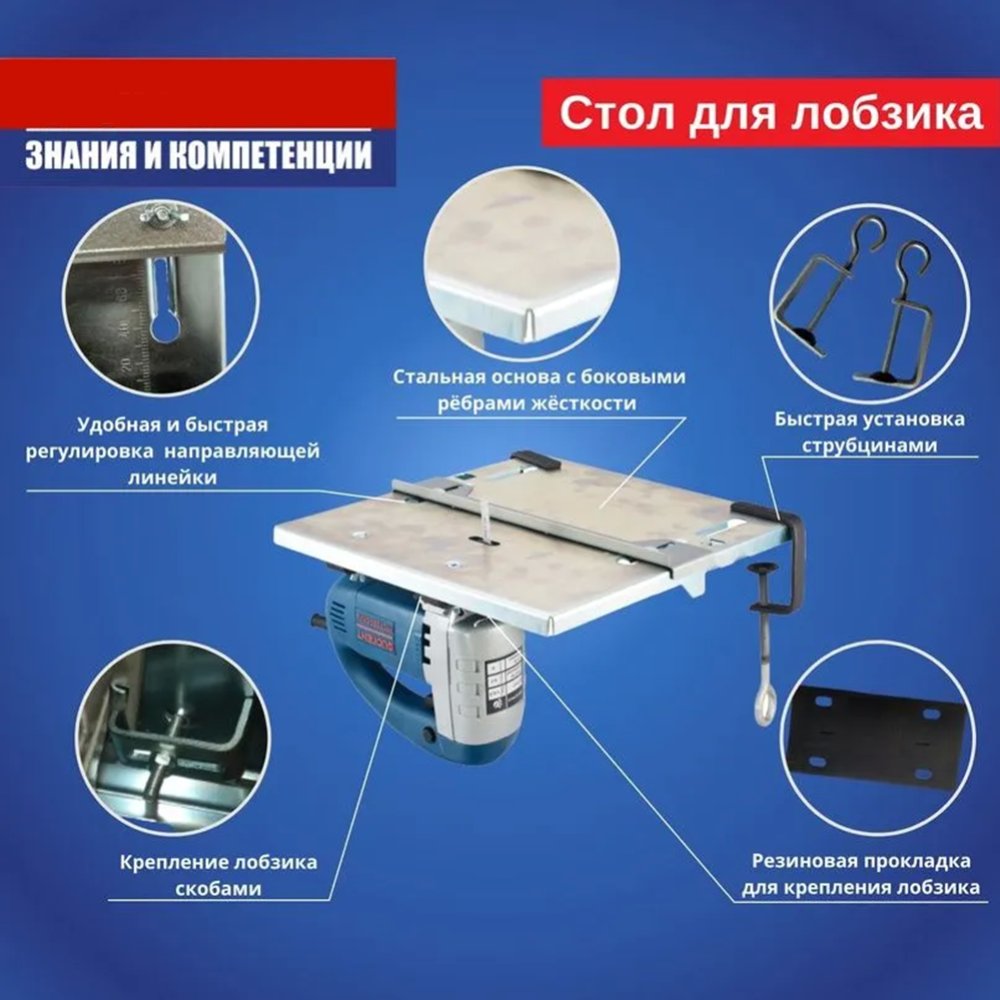 ЗНАНИЯ И КОМПЕТЕНЦИИ

Стол для лобзика

Стальная основа с боковыми рёбрами жёсткости

Удобная и быстрая регулировка направляющей линейки

Быстрая установка струбцинами

Крепление лобзика скобами

Резиновая прокладка для крепления лобзика